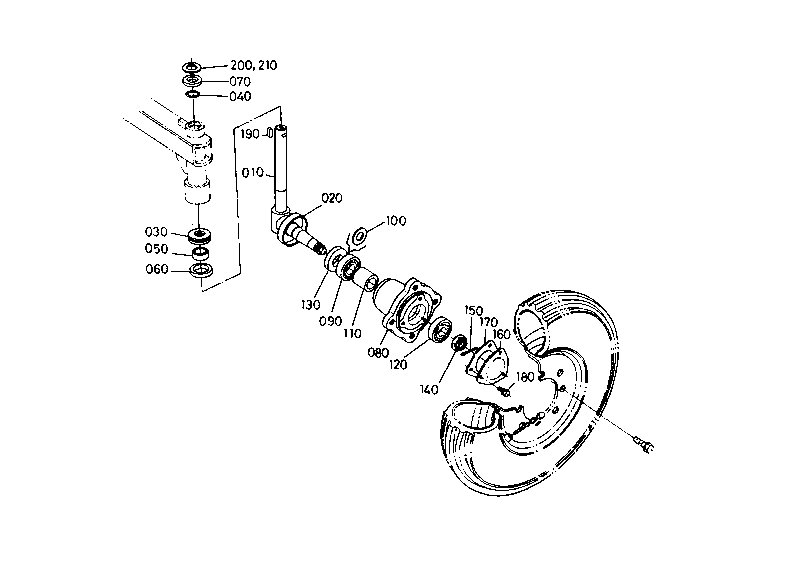 200, 210
070
040
190
010
020
100
030
050
060
130
090
110
080
120
150
170
160
140
180